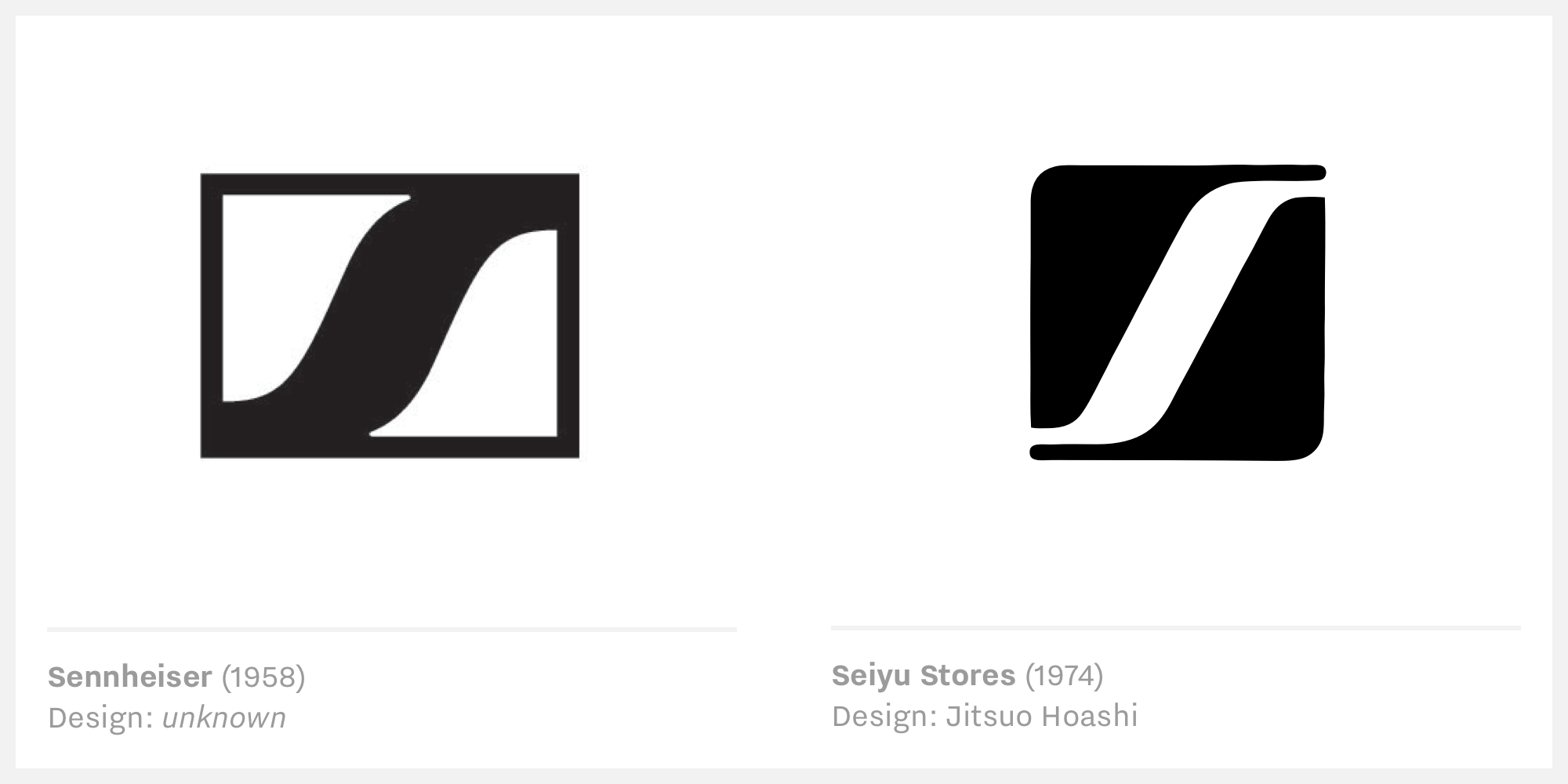 Sennheiser (1958)
Design: unknown

Seiyu Stores (1974)
Design: Jitsuo Hoashi