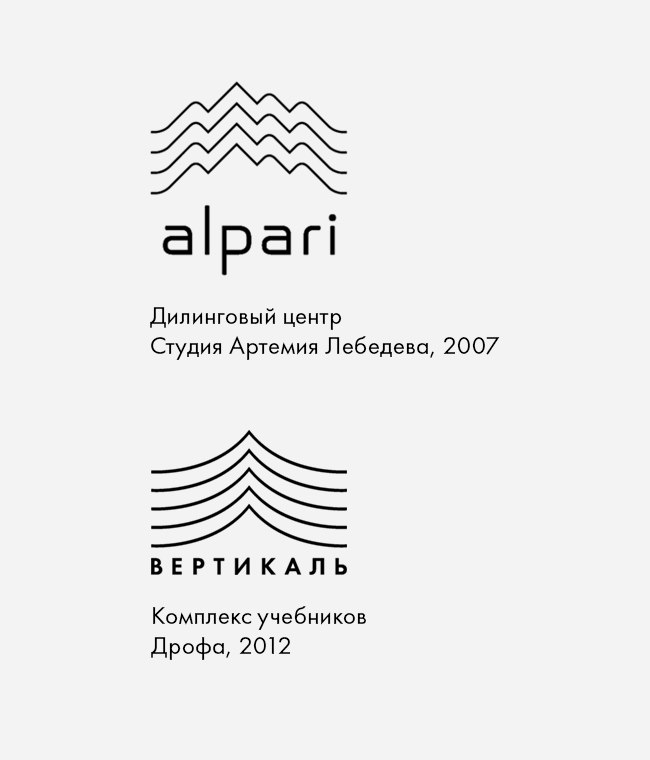 alpari

Дилинговый центр
Студия Артемия Лебедева, 2007

ВЕРТИКАЛЬ

Комплекс учебников
Дрофа, 2012