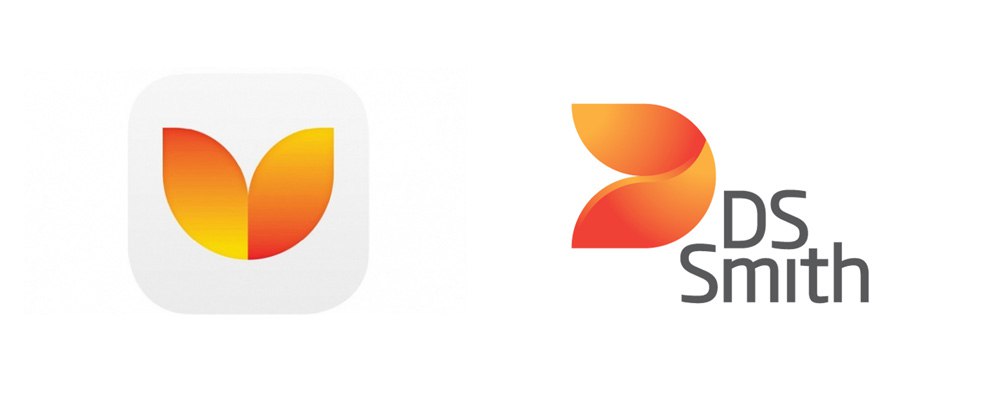 DS Smith