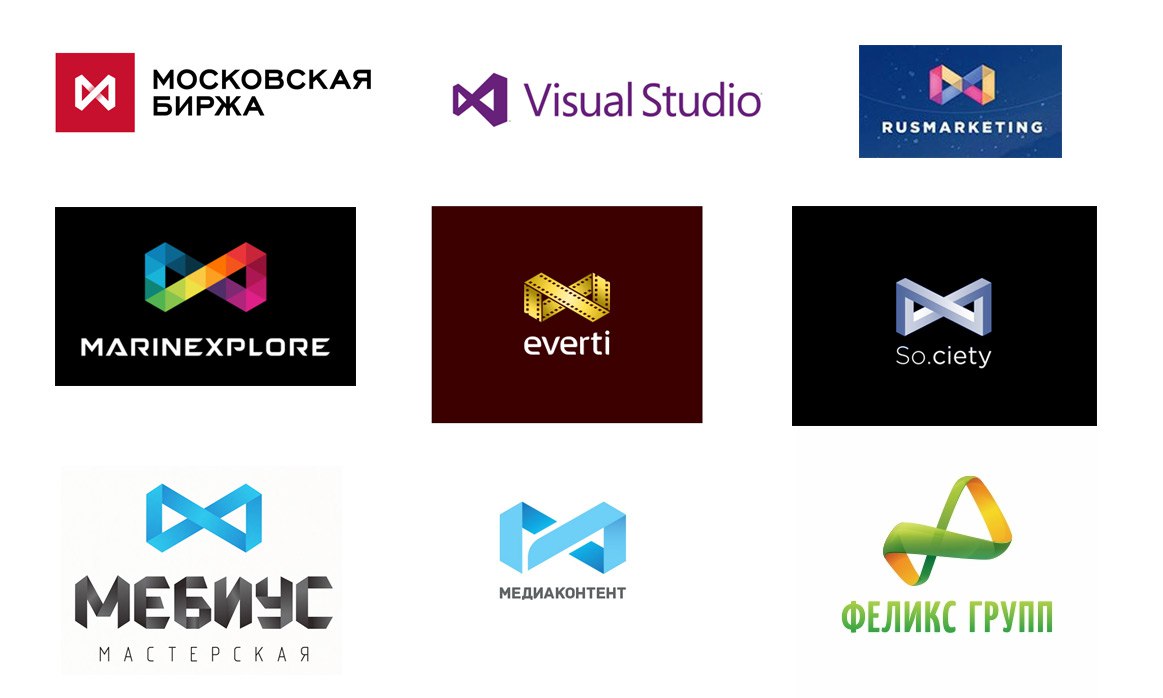 МОСКОВСКАЯ БИРЖА

Visual Studio

RUSMARKETING

MARINEXPLORE

everti

So.ciety

МЕБИУС
МАСТЕРСКАЯ

МЕДИАКОНТЕНТ

ФЕЛИКС ГРУПП