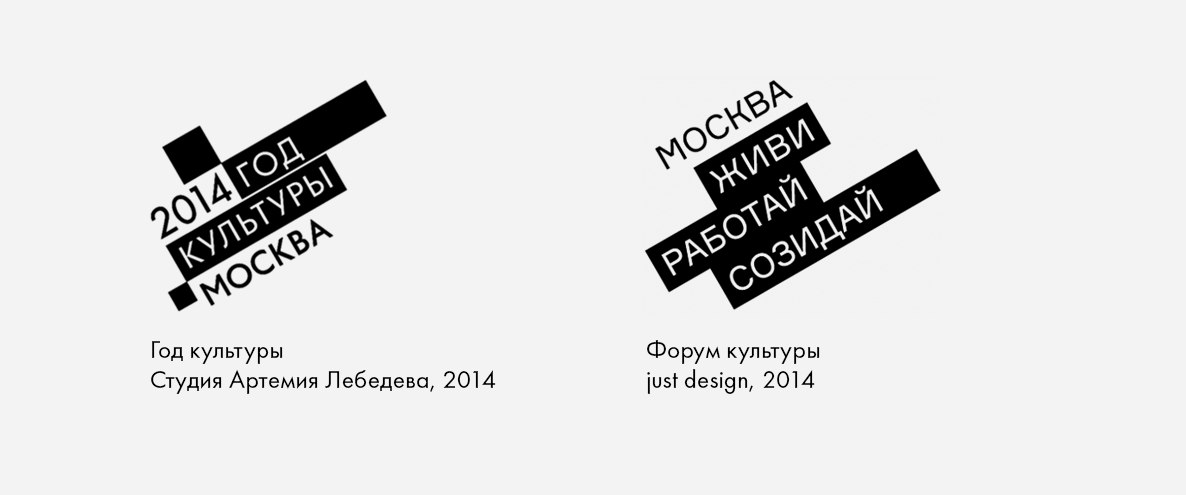 2014 ГОД
КУЛЬТУРЫ
МОСКВА

Год культуры
Студия Артемия Лебедева, 2014

МОСКВА
ЖИВИ
РАБОТАЙ
СОЗИДАЙ

Форум культуры
just design, 2014