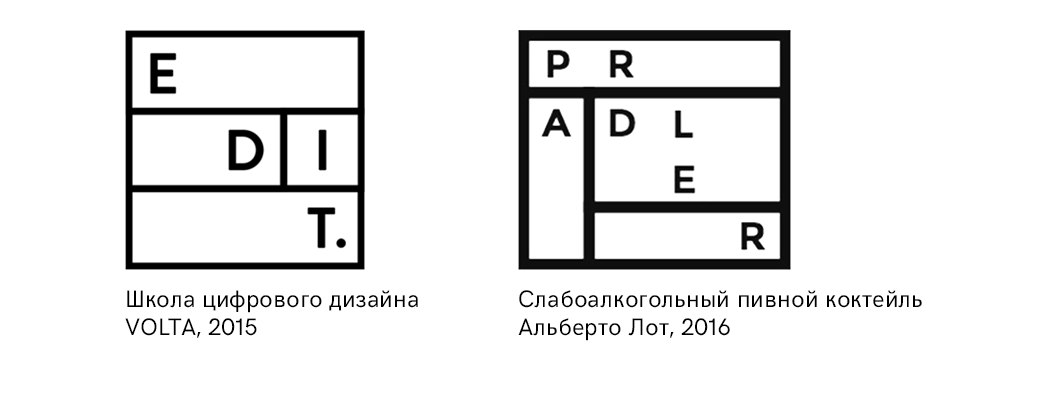 E
D I
T.

Школа цифрового дизайна
VOLTA, 2015

P R
A D L
E
R

Слабоалкогольный пивной коктейль
Альберто Лот, 2016