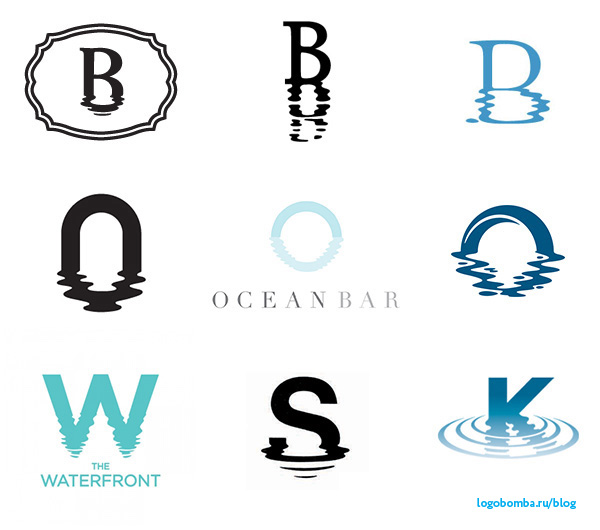 B

B

B

O

O

OCEANBAR

O

W

THE WATERFRONT

S

K

logobomba.ru/blog