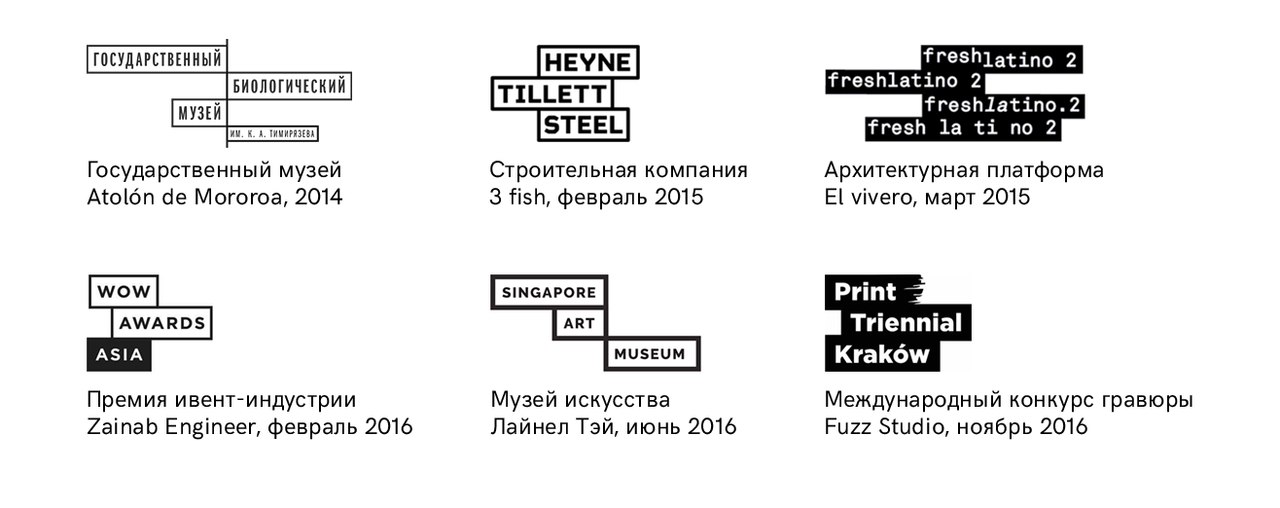 ГОСУДАРСТВЕННЫЙ
БИОЛОГИЧЕСКИЙ
МУЗЕЙ
ИМ. К. А. ТИМИРЯЗЕВА

Государственный музей
Atolón de Mororoa, 2014

HEYNE
TILLETT
STEEL

Строительная компания
3 fish, февраль 2015

freshlatino 2
freshlatino 2
freshlatino.2
fresh la ti no 2

Архитектурная платформа
El vivero, март 2015

WOW
AWARDS
ASIA

Премия ивент-индустрии
Zainab Engineer, февраль 2016

SINGAPORE
ART
MUSEUM

Музей искусства
Лайнел Тэй, июнь 2016

Print
Triennial
Kraków

Международный конкурс гравюры
Fuzz Studio, ноябрь 2016