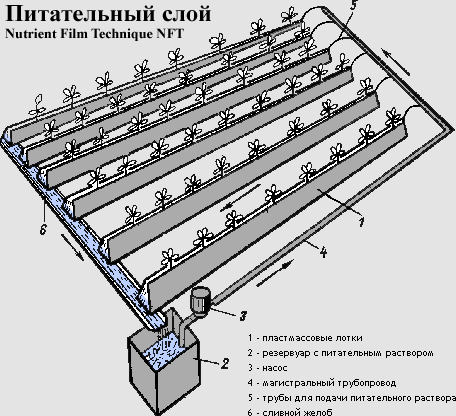 Питательный слой
Nutrient Film Technique NFT

5

6

1

4

3

2

1 - пластмассовые лотки
2 - резервуар с питательным раствором
3 - насос
4 - магистральный трубопровод
5 - трубы для подачи питательного раствора
6 - сливной желоб